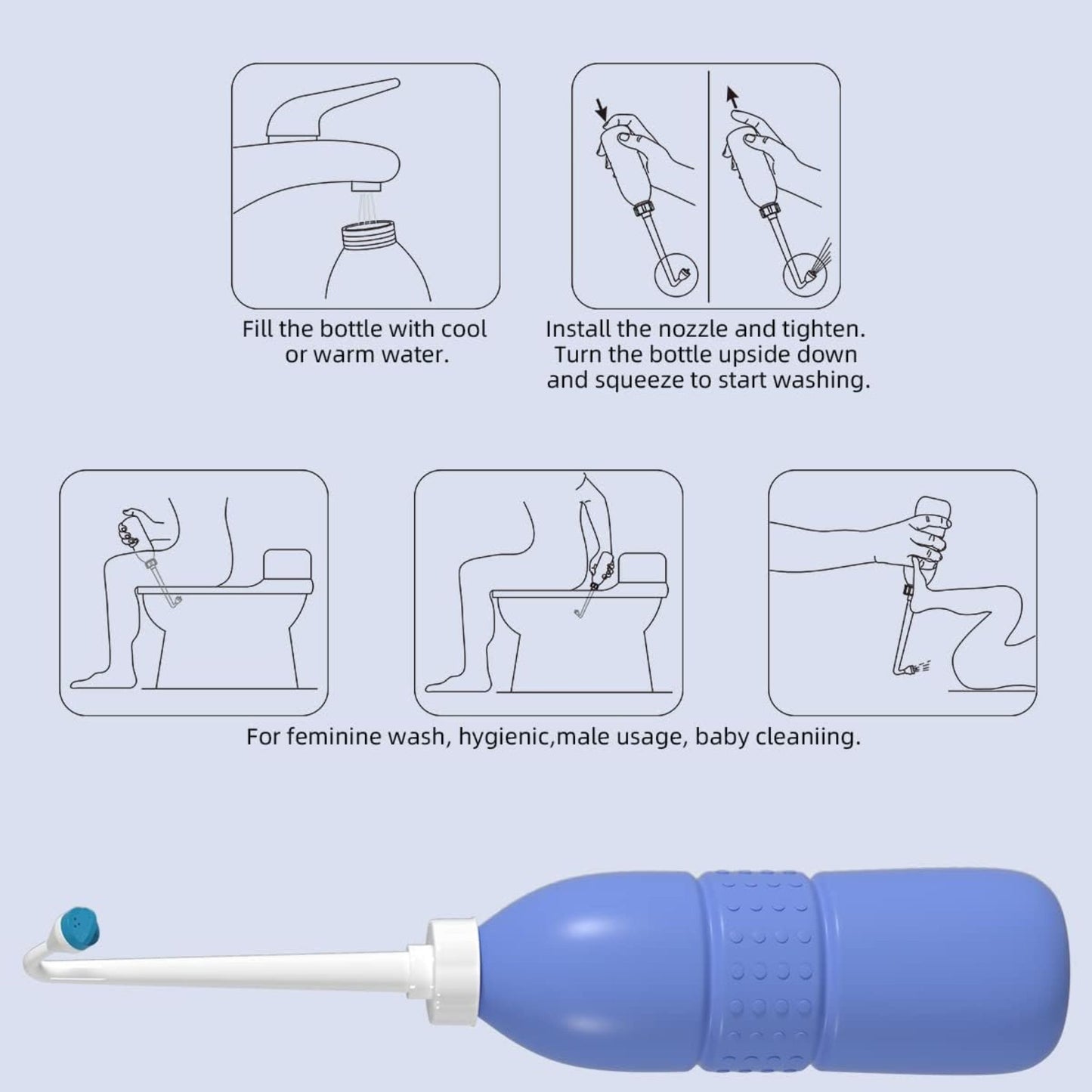 Fill the bottle with cool or warm water.

Install the nozzle and tighten. Turn the bottle upside down and squeeze to start washing.

For feminine wash, hygienic,male usage, baby cleaniing.